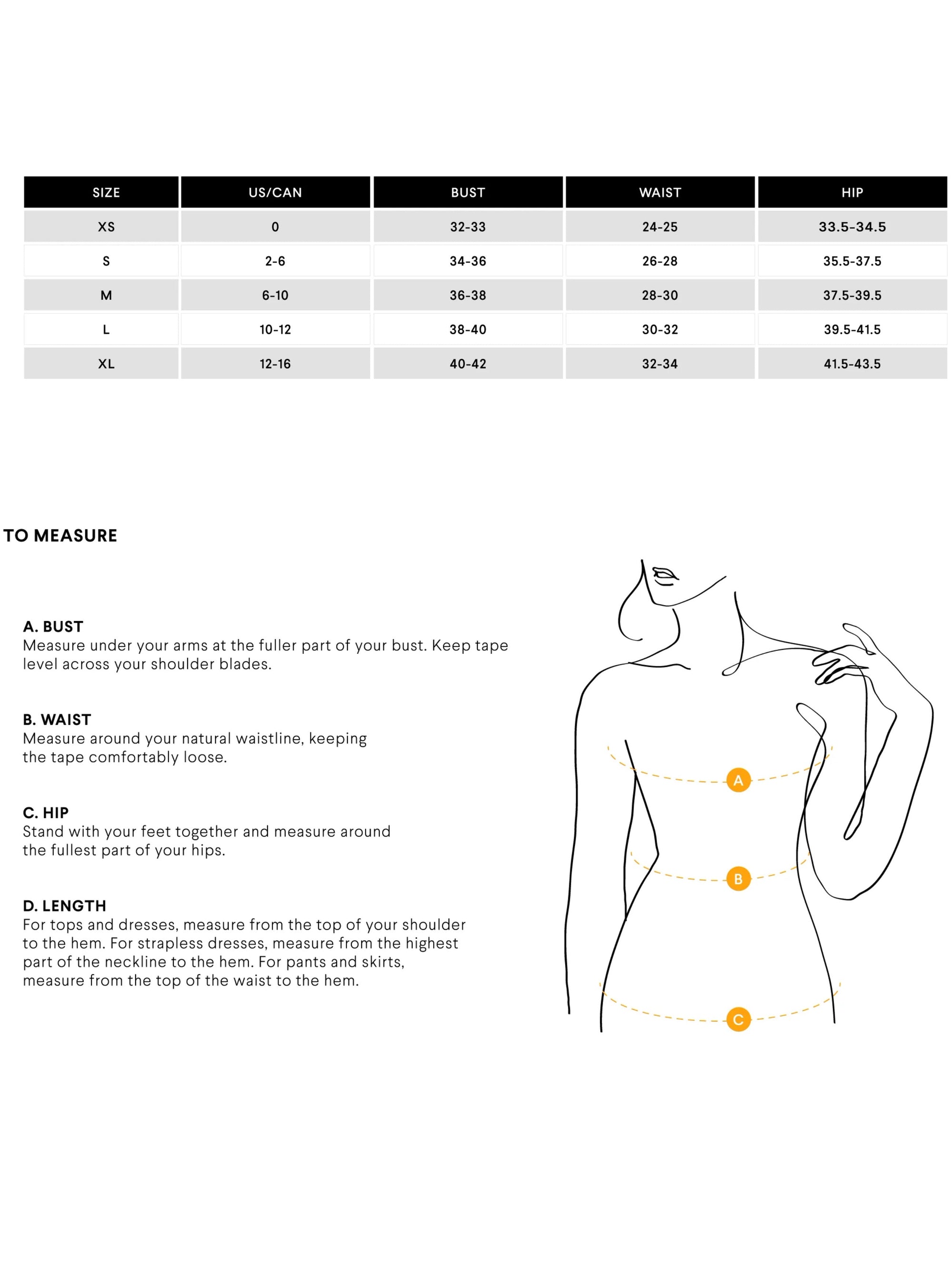 | SIZE | US/CAN | BUST | WAIST | HIP |
|---|---|---|---|---|
| XS | 0 | 32-33 | 24-25 | 33.5-34.5 |
| S | 2-6 | 34-36 | 26-28 | 35.5-37.5 |
| M | 6-10 | 36-38 | 28-30 | 37.5-39.5 |
| L | 10-12 | 38-40 | 30-32 | 39.5-41.5 |
| XL | 12-16 | 40-42 | 32-34 | 41.5-43.5 |

TO MEASURE

A. BUST
Measure under your arms at the fuller part of your bust. Keep tape level across your shoulder blades.

B. WAIST
Measure around your natural waistline, keeping the tape comfortably loose.

C. HIP
Stand with your feet together and measure around the fullest part of your hips.

D. LENGTH
For tops and dresses, measure from the top of your shoulder to the hem. For strapless dresses, measure from the highest part of the neckline to the hem. For pants and skirts, measure from the top of the waist to the hem.

A

B

C